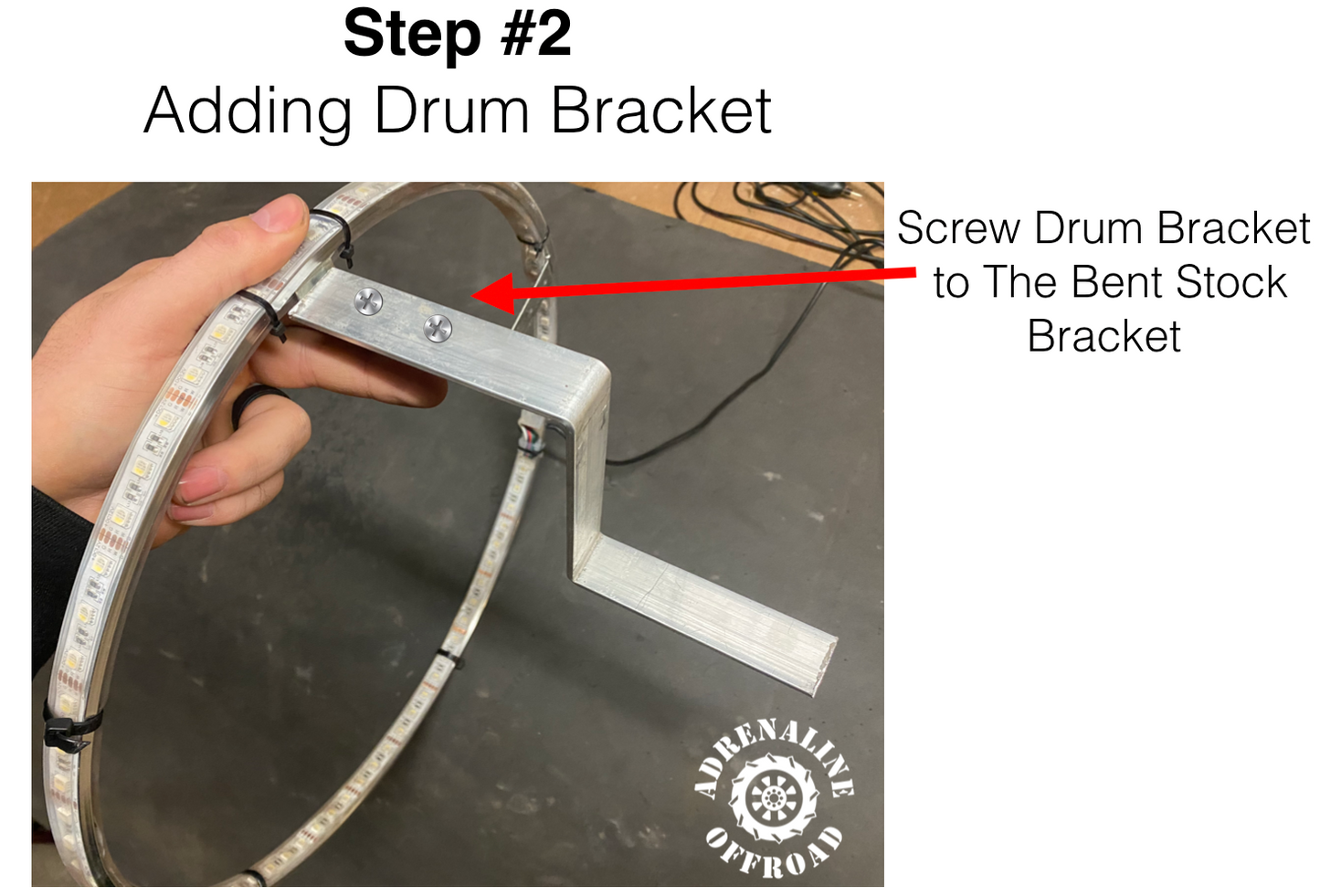 Step #2
Adding Drum Bracket

Screw Drum Bracket to The Bent Stock Bracket

ADRENALINE OFFROAD